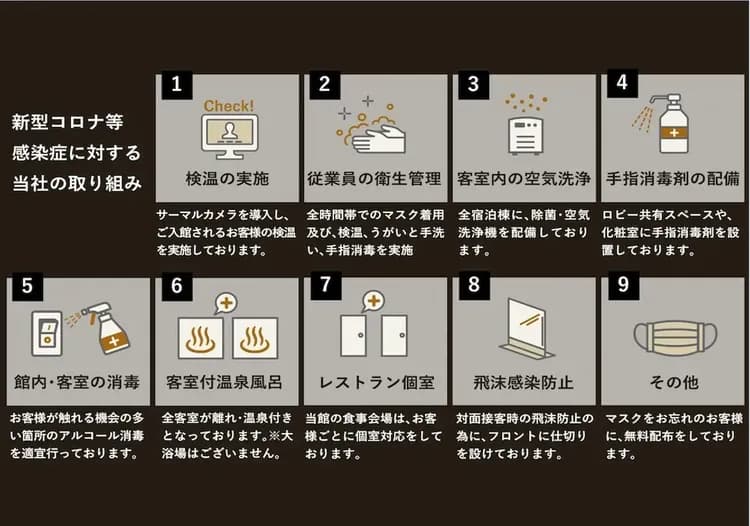 新型コロナ等
感染症に対する
当社の取り組み

1
Check!
検温の実施
サーマルカメラを導入し、ご入館されるお客様の検温を実施しております。

2
従業員の衛生管理
全時間帯でのマスク着用及び、検温、うがいと手洗い、手指消毒を実施

3
客室内の空気洗浄
全宿泊棟に、除菌・空気洗浄機を配備しております。

4
手指消毒剤の配備
ロビー共有スペースや、化粧室に手指消毒剤を設置しております。

5
館内・客室の消毒
お客様が触れる機会の多い箇所のアルコール消毒を適宜行っております。

6
客室付温泉風呂
全客室が離れ・温泉付きとなっております。※大浴場はございません。

7
レストラン個室
当館の食事会場は、お客様ごとに個室対応をしております。

8
飛沫感染防止
対面接客時の飛沫防止の為に、フロントに仕切りを設けております。

9
その他
マスクをお忘れのお客様に、無料配布をしております。