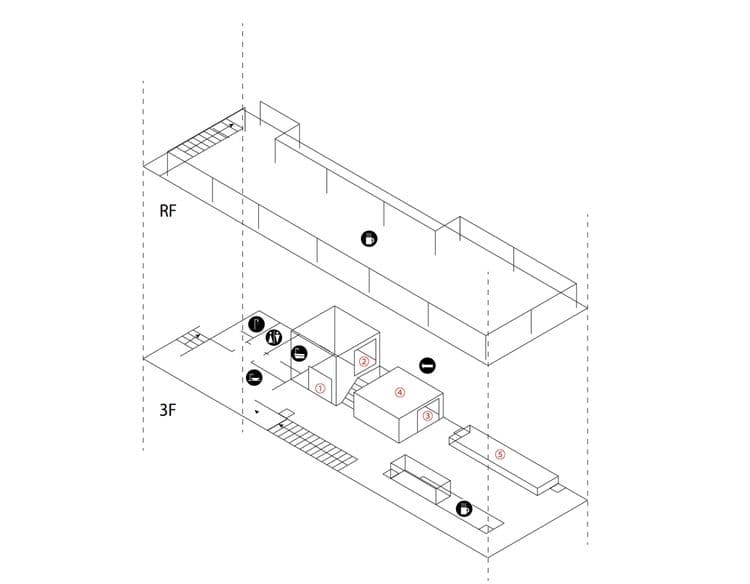 RF

3F

①

②

③

④

⑤